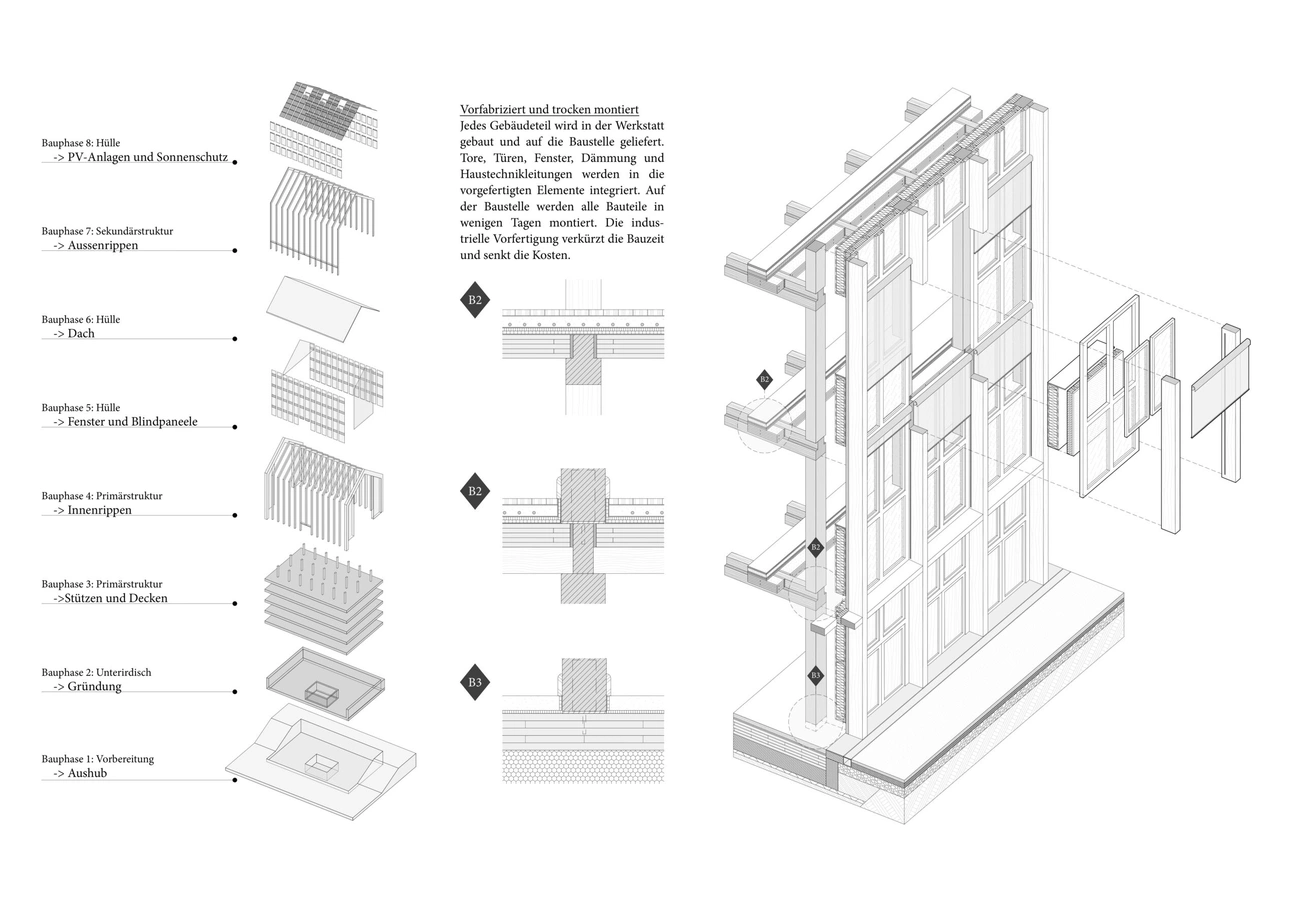 Bauphase 8: Hülle
-> PV-Anlagen und Sonnenschutz

Bauphase 7: Sekundärstruktur
-> Aussenrippen

Bauphase 6: Hülle
-> Dach

Bauphase 5: Hülle
-> Fenster und Blindpaneele

Bauphase 4: Primärstruktur
-> Innenrippen

Bauphase 3: Primärstruktur
->Stützen und Decken

Bauphase 2: Unterirdisch
-> Gründung

Bauphase 1: Vorbereitung
-> Aushub

Vorfabriziert und trocken montiert
Jedes Gebäudeteil wird in der Werkstatt gebaut und auf die Baustelle geliefert. Tore, Türen, Fenster, Dämmung und Haustechnikleitungen werden in die vorgefertigten Elemente integriert. Auf der Baustelle werden alle Bauteile in wenigen Tagen montiert. Die industrielle Vorfertigung verkürzt die Bauzeit und senkt die Kosten.

B2

B2

B3

B2

B2

B3